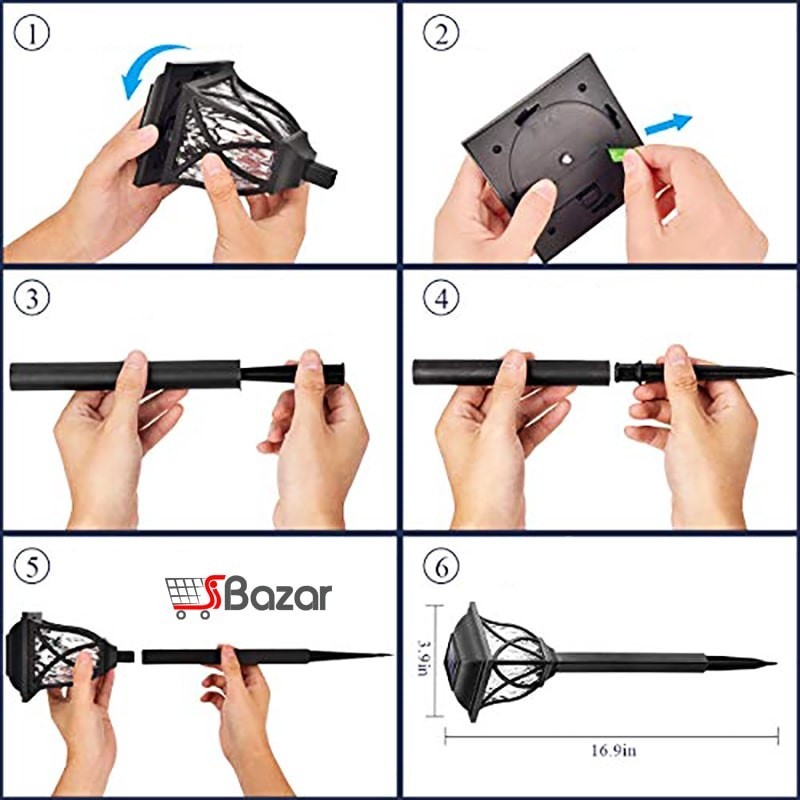 ①

②

③

④

⑤

SBazar

⑥

3.9in

16.9in