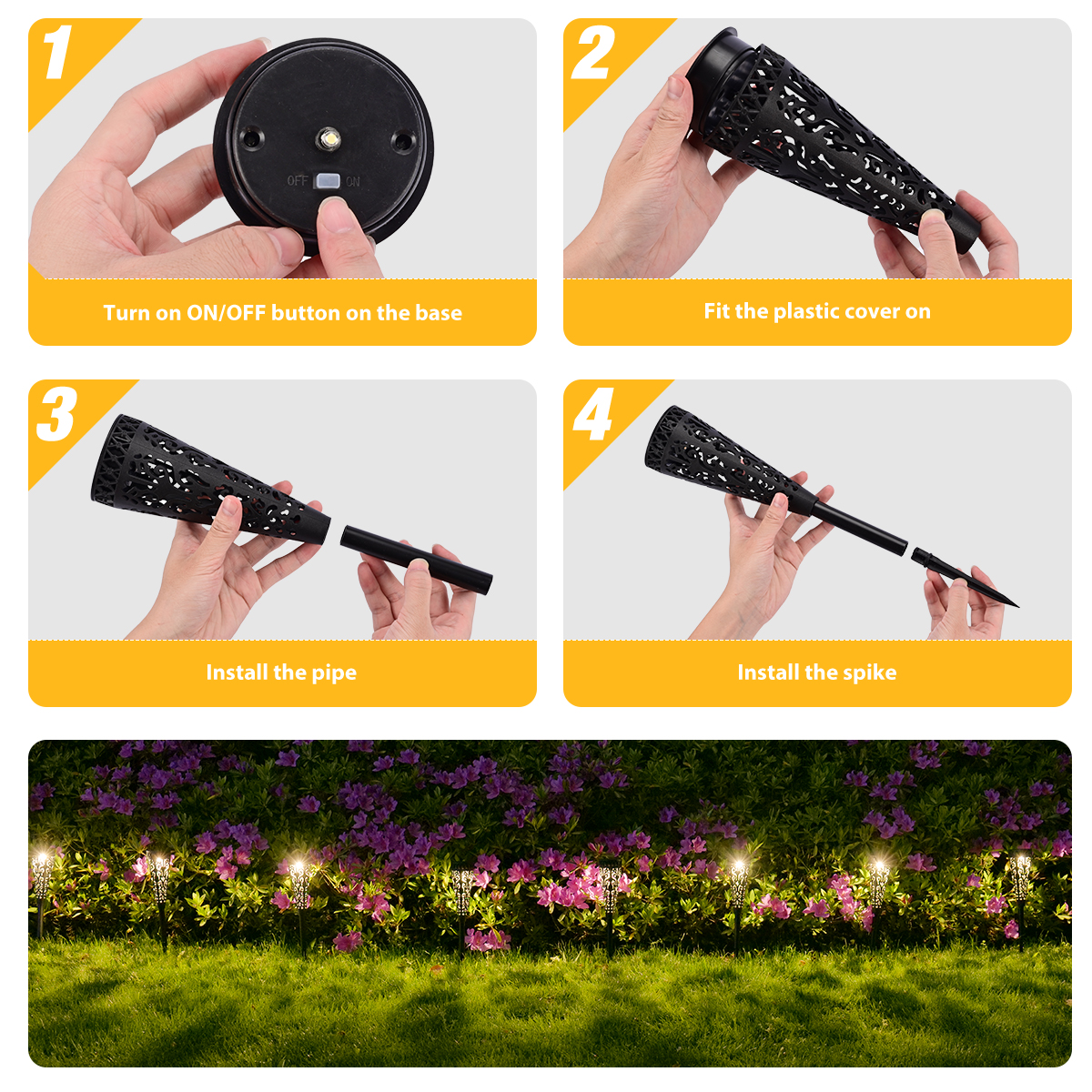 1

OFF ON

Turn on ON/OFF button on the base

2

Fit the plastic cover on

3

Install the pipe

4

Install the spike